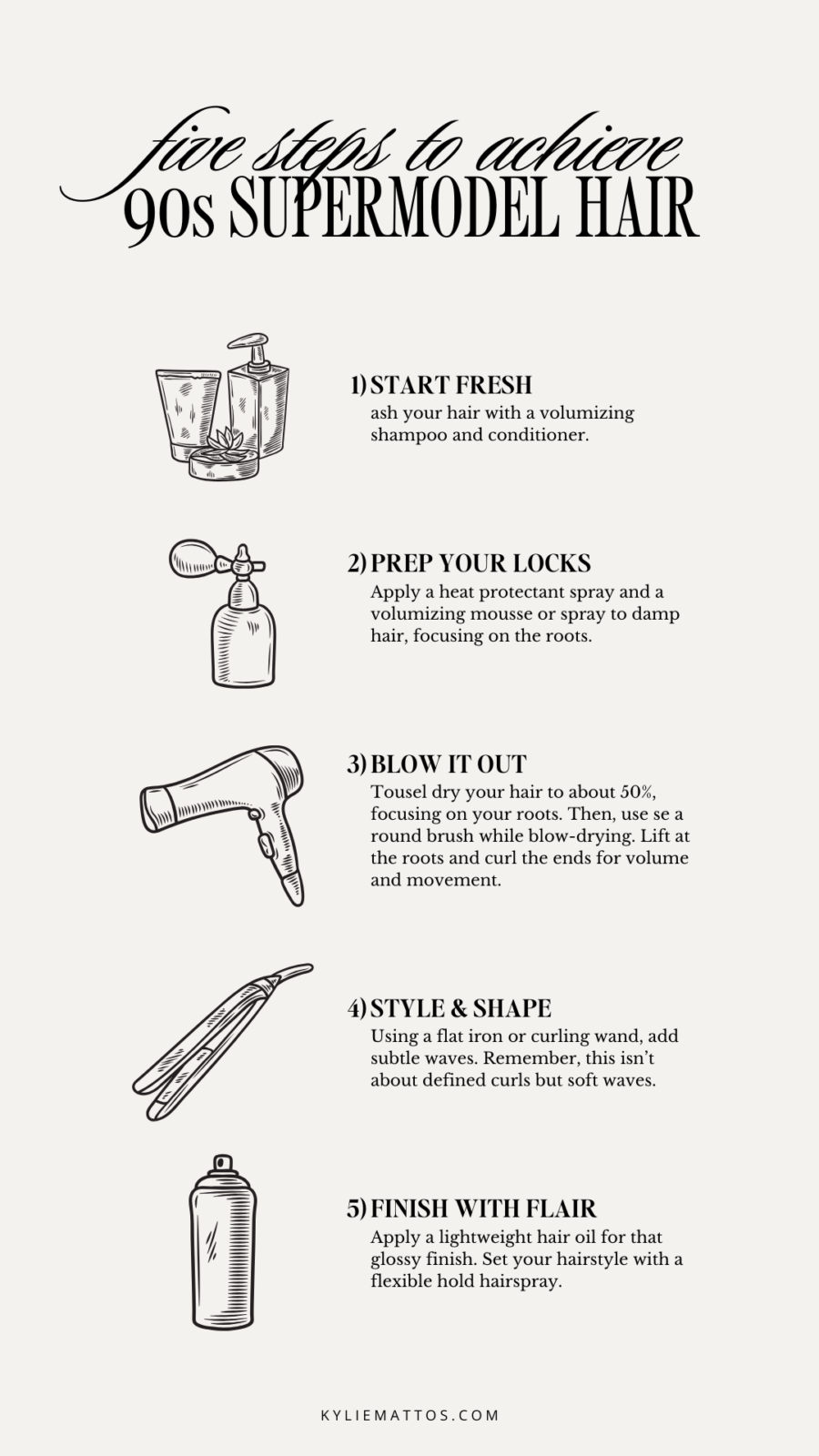 five steps to achieve
90s SUPERMODEL HAIR

1) START FRESH
ash your hair with a volumizing shampoo and conditioner.

2) PREP YOUR LOCKS
Apply a heat protectant spray and a volumizing mousse or spray to damp hair, focusing on the roots.

3) BLOW IT OUT
Tousel dry your hair to about 50%, focusing on your roots. Then, use se a round brush while blow-drying. Lift at the roots and curl the ends for volume and movement.

4) STYLE & SHAPE
Using a flat iron or curling wand, add subtle waves. Remember, this isn't about defined curls but soft waves.

5) FINISH WITH FLAIR
Apply a lightweight hair oil for that glossy finish. Set your hairstyle with a flexible hold hairspray.

KYLIEMATTOS.COM